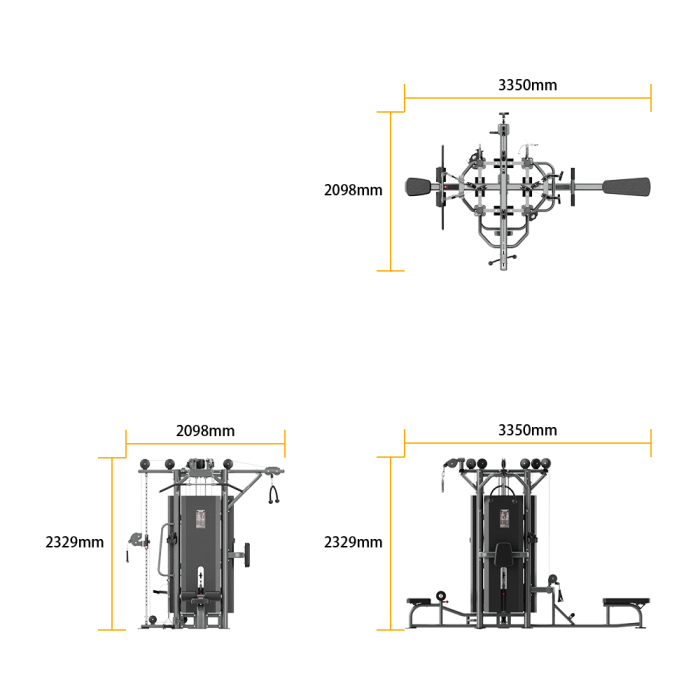 3350mm

2098mm

2098mm

2329mm

3350mm

2329mm